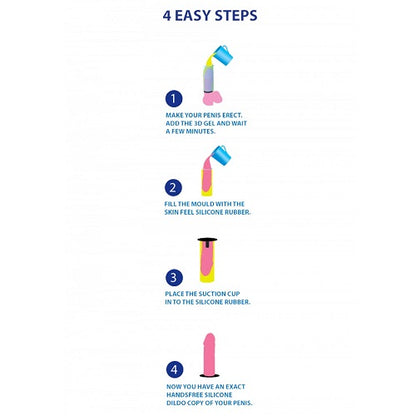 4 EASY STEPS

1

MAKE YOUR PENIS ERECT. ADD THE 3D GEL AND WAIT A FEW MINUTES.

2

FILL THE MOULD WITH THE SKIN FEEL SILICONE RUBBER.

3

PLACE THE SUCTION CUP IN TO THE SILICONE RUBBER.

4

NOW YOU HAVE AN EXACT HANDSFREE SILICONE DILDO COPY OF YOUR PENIS.