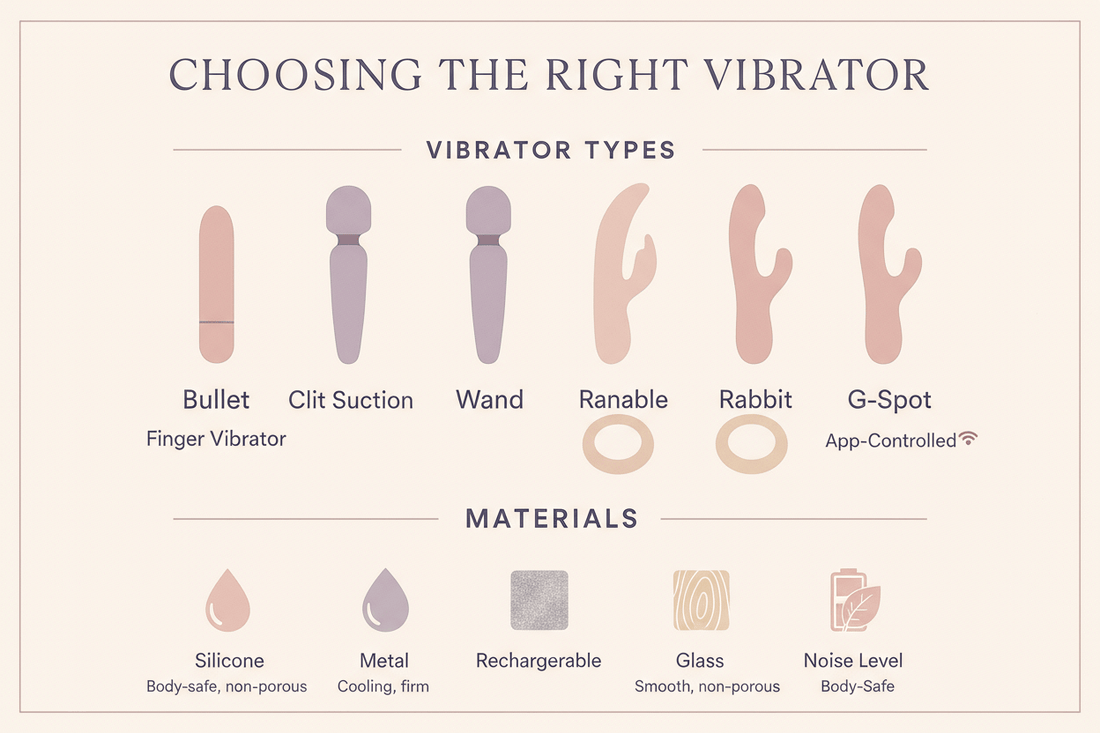 CHOOSING THE RIGHT VIBRATOR

VIBRATOR TYPES

Bullet
Finger Vibrator

Clit Suction

Wand

Ranable

Rabbit

G-Spot
App-Controlled

MATERIALS

Silicone
Body-safe, non-porous

Metal
Cooling, firm

Rechargerable

Glass
Smooth, non-porous

Noise Level
Body-Safe